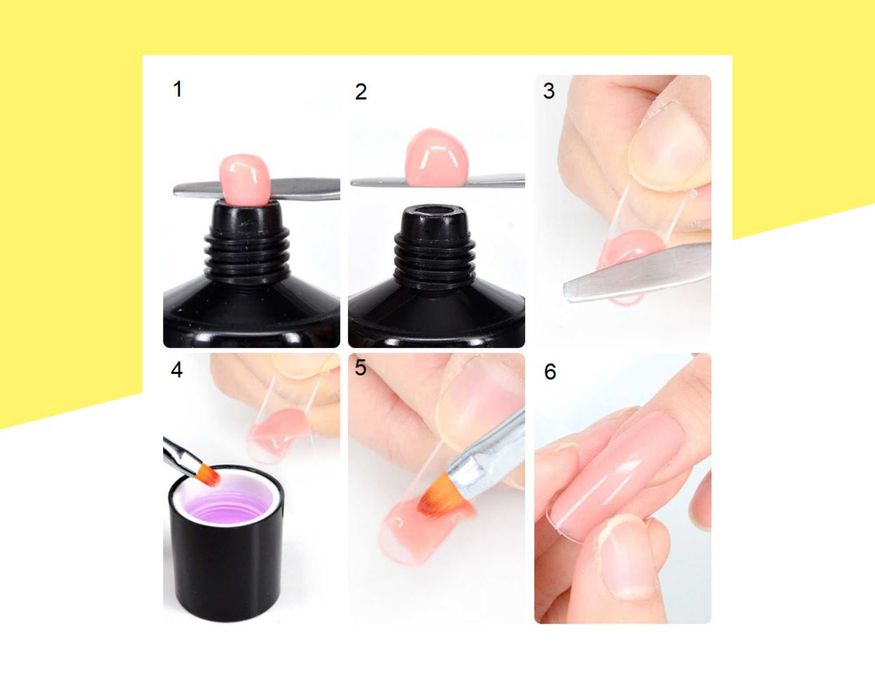 1

2

3

4

5

6