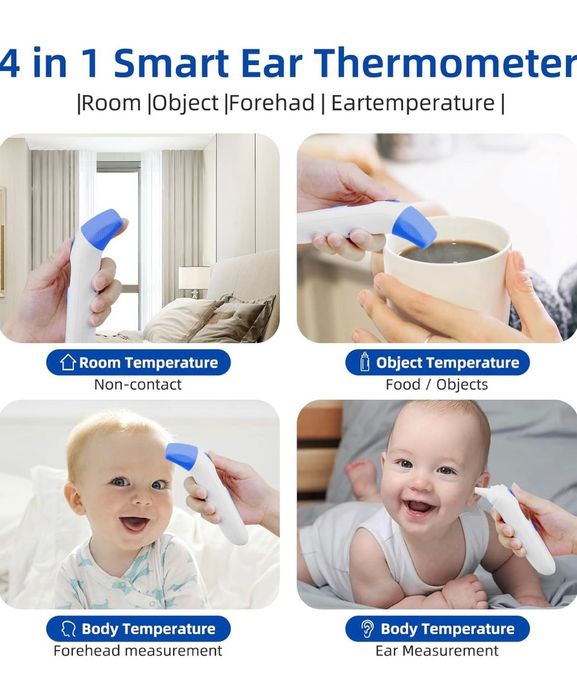 4 in 1 Smart Ear Thermometer

|Room |Object |Forehad | Eartemperature |

Room Temperature
Non-contact

Object Temperature
Food / Objects

Body Temperature
Forehead measurement

Body Temperature
Ear Measurement