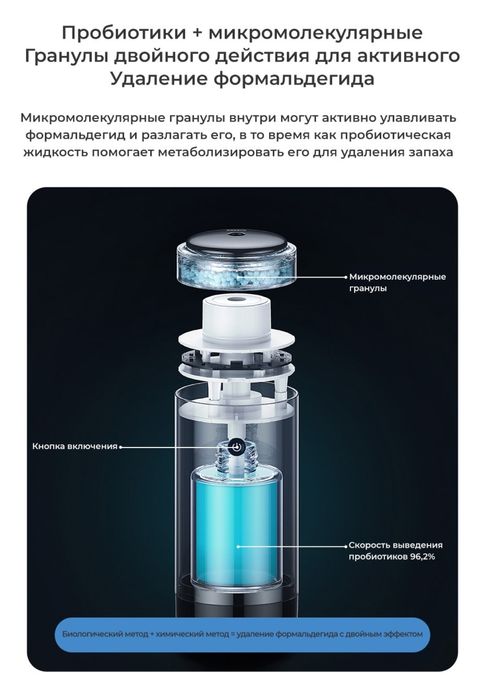 Пробиотики + микромолекулярные Гранулы двойного действия для активного Удаление формальдегида

Микромолекулярные гранулы внутри могут активно улавливать формальдегид и разлагать его, в то время как пробиотическая жидкость помогает метаболизировать его для удаления запаха

Микромолекулярные гранулы

Кнопка включения

Скорость выведения пробиотиков 96,2%

Биологический метод + химический метод = удаление формальдегида с двойным эффектом