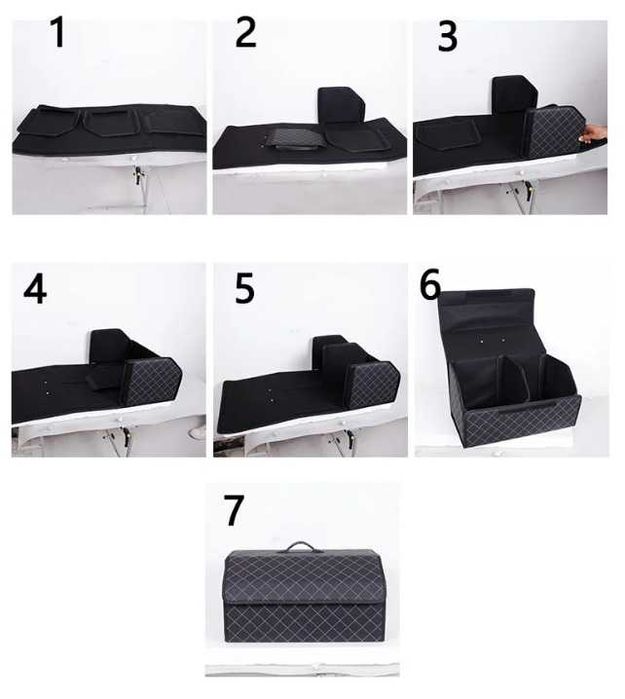 1

2

3

4

5

6

7