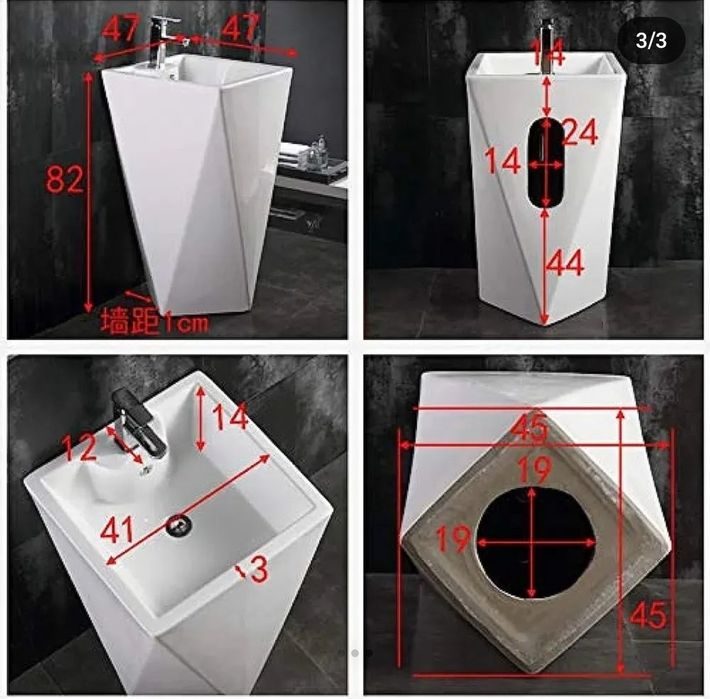 47 47
82
墙距1cm

3/3
14
24
14
44

14
12
41
3

45
19
19
45