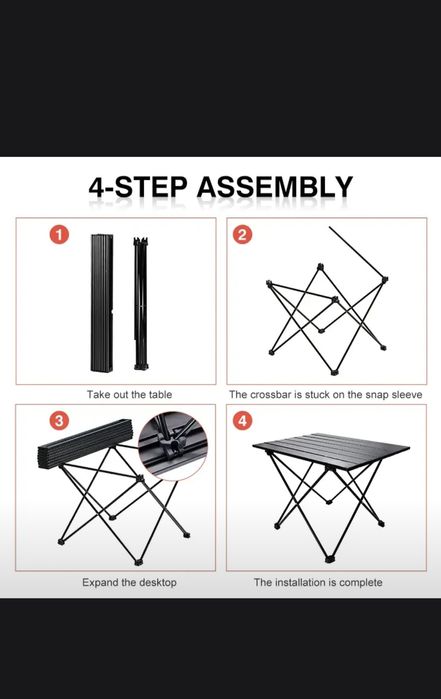 4-STEP ASSEMBLY

1

Take out the table

2

The crossbar is stuck on the snap sleeve

3

Expand the desktop

4

The installation is complete