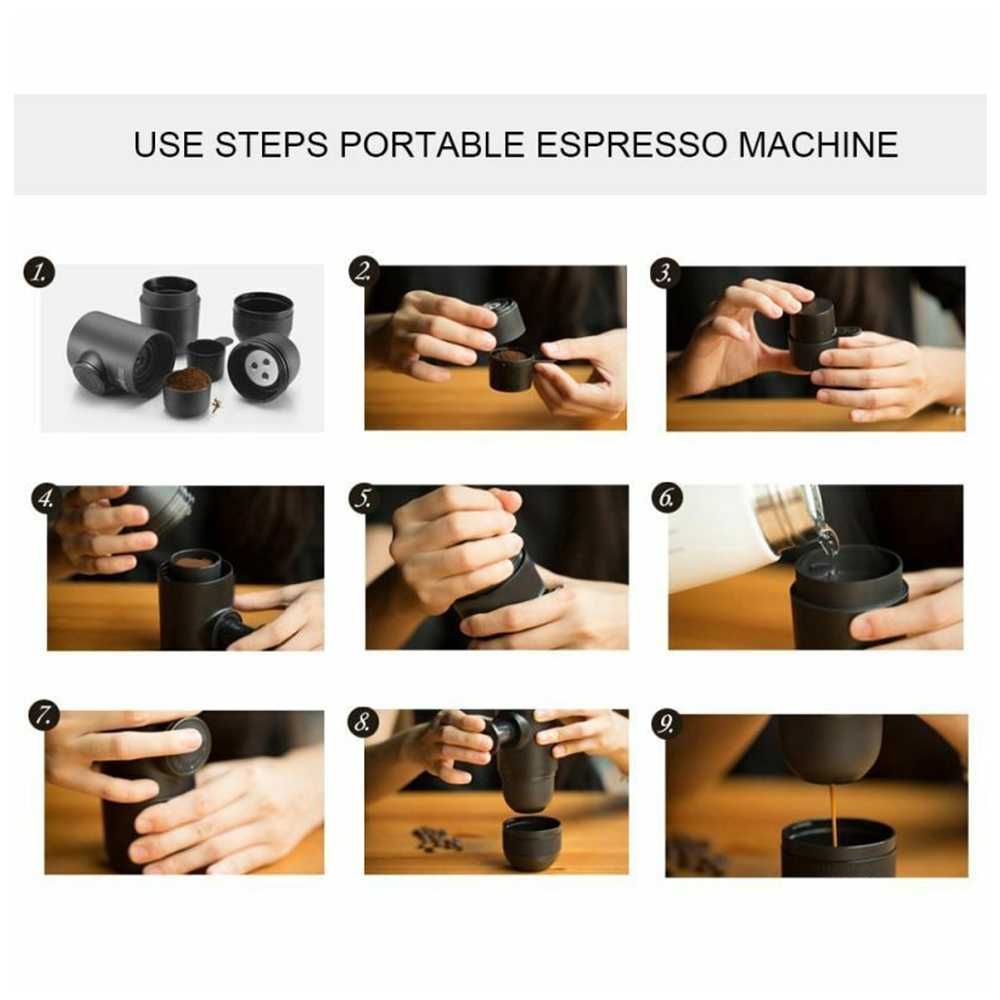 USE STEPS PORTABLE ESPRESSO MACHINE

1.

2.

3.

4.

5.

6.

7.

8.

9.