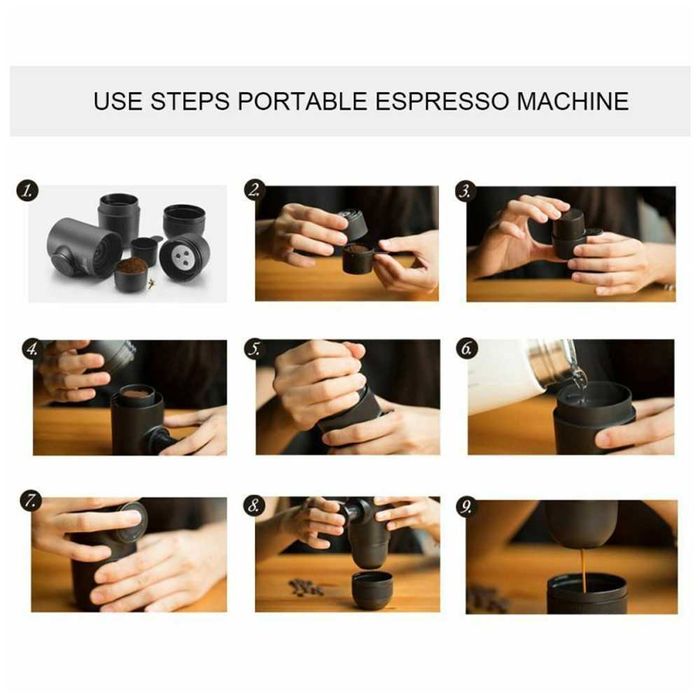 USE STEPS PORTABLE ESPRESSO MACHINE

1.

2.

3.

4.

5.

6.

7.

8.

9.