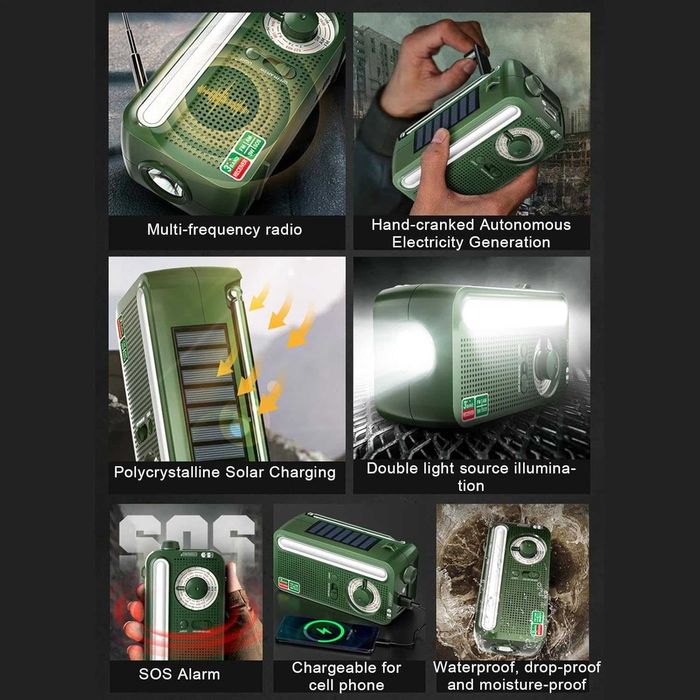 Multi-frequency radio

Hand-cranked Autonomous Electricity Generation

Polycrystalline Solar Charging

Double light source illumination

SOS

SOS Alarm

Chargeable for cell phone

Waterproof, drop-proof and moisture-proof