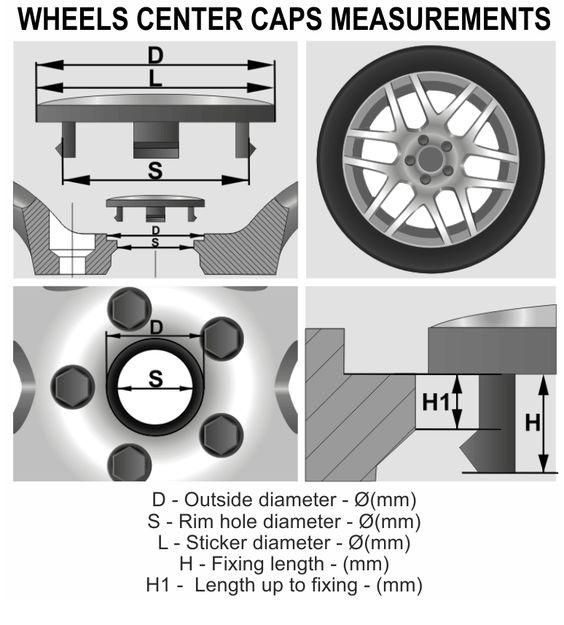 WHEELS CENTER CAPS MEASUREMENTS

D
L
S
D
S

D
S

H1
H

D - Outside diameter - Ø(mm)
S - Rim hole diameter - Ø(mm)
L - Sticker diameter - Ø(mm)
H - Fixing length - (mm)
H1 - Length up to fixing - (mm)