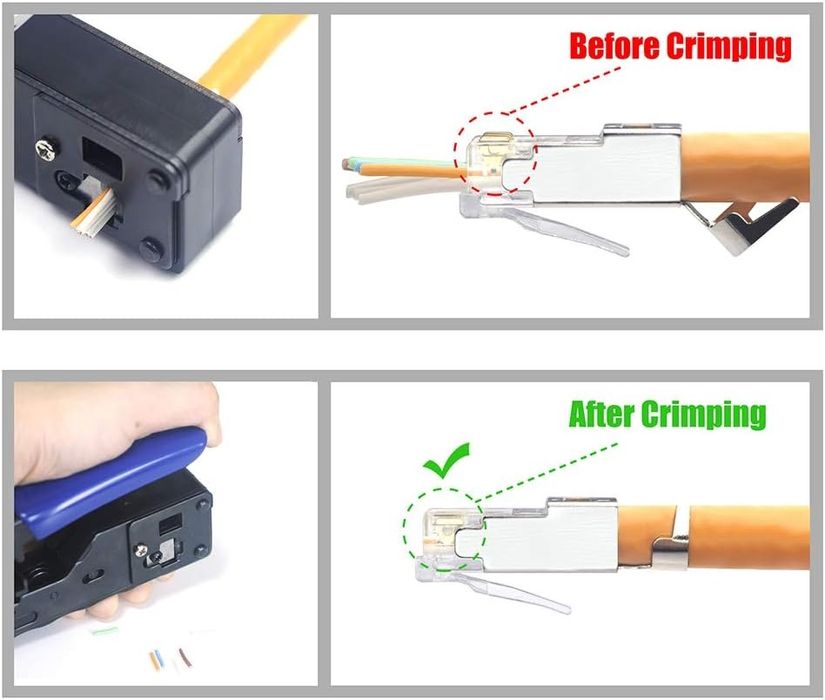 Before Crimping

After Crimping