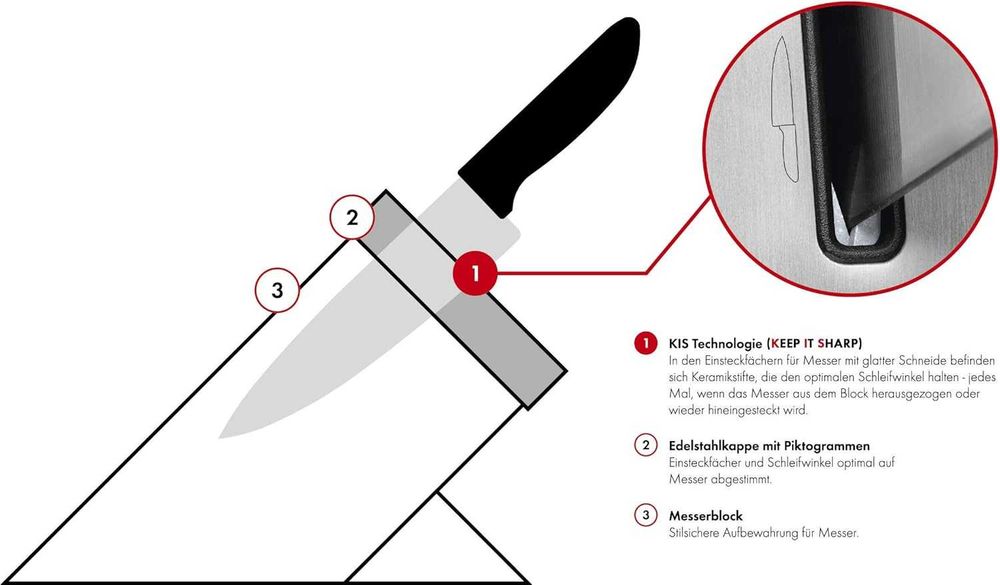 2

3

1

1 KIS Technologie (KEEP IT SHARP)
In den Einsteckfächern für Messer mit glatter Schneide befinden sich Keramikstifte, die den optimalen Schleifwinkel halten - jedes Mal, wenn das Messer aus dem Block herausgezogen oder wieder hineingesteckt wird.

2 Edelstahlkappe mit Piktogrammen
Einsteckfächer und Schleifwinkel optimal auf Messer abgestimmt.

3 Messerblock
Stilsichere Aufbewahrung für Messer.