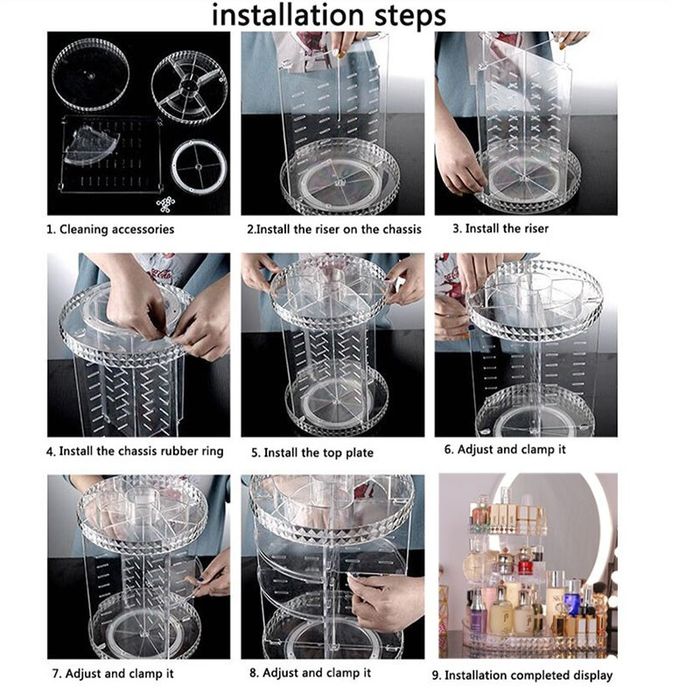 installation steps

1. Cleaning accessories

2.Install the riser on the chassis

3. Install the riser

4. Install the chassis rubber ring

5. Install the top plate

6. Adjust and clamp it

7. Adjust and clamp it

8. Adjust and clamp it

9. Installation completed display