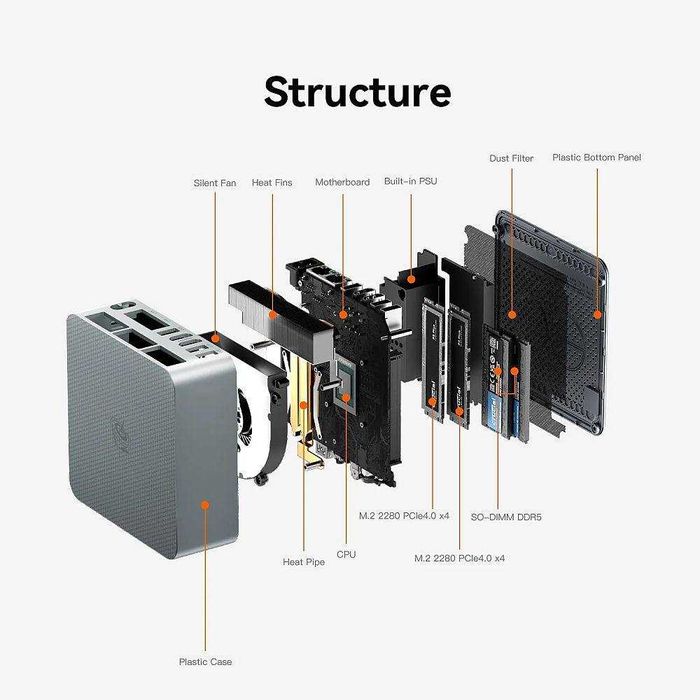 Structure

Silent Fan

Heat Fins

Motherboard

Built-in PSU

Dust Filter

Plastic Bottom Panel

M.2 2280 PCIe4.0 x4

SO-DIMM DDR5

Heat Pipe

CPU

M.2 2280 PCIe4.0 x4

Plastic Case