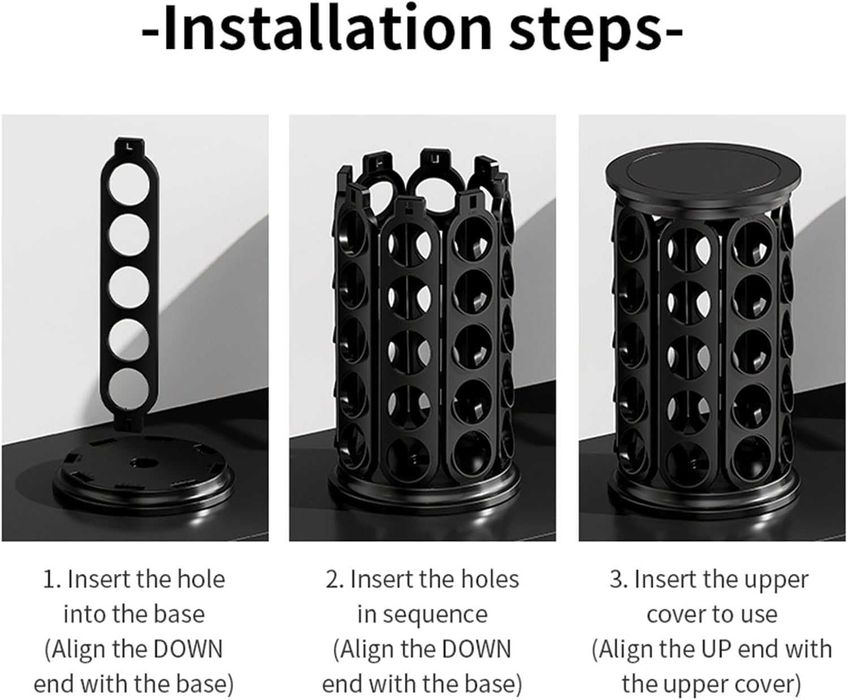 -Installation steps-

1. Insert the hole into the base (Align the DOWN end with the base)

2. Insert the holes in sequence (Align the DOWN end with the base)

3. Insert the upper cover to use (Align the UP end with the upper cover)