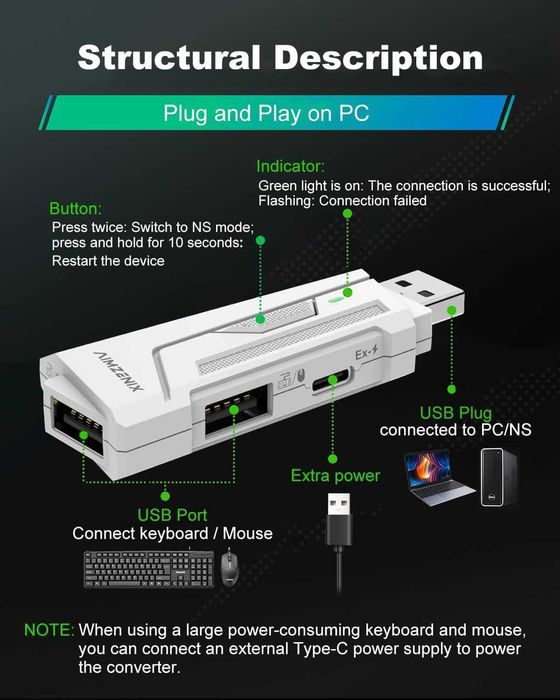 Structural Description

Plug and Play on PC

Indicator:
Green light is on: The connection is successful;
Flashing: Connection failed

Button:
Press twice: Switch to NS mode;
press and hold for 10 seconds:
Restart the device

AIMZENIX

Ex-

USB Plug
connected to PC/NS

Extra power

USB Port
Connect keyboard / Mouse

NOTE: When using a large power-consuming keyboard and mouse, you can connect an external Type-C power supply to power the converter.