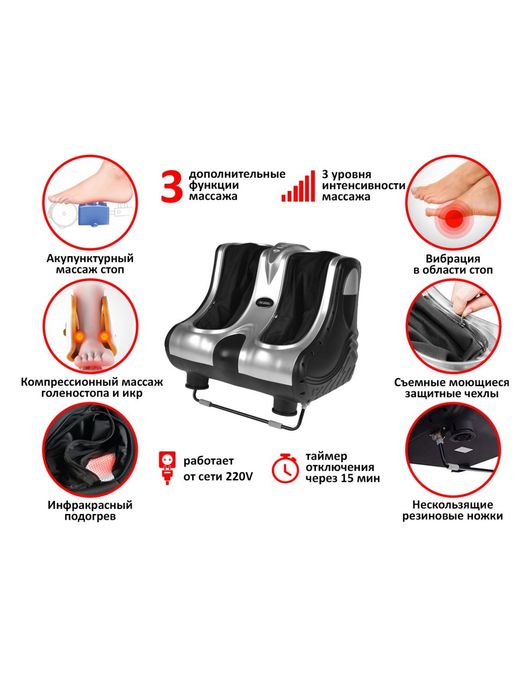 3 дополнительные функции массажа

3 уровня интенсивности массажа

Акупунктурный массаж стоп

Вибрация в области стоп

Компрессионный массаж голеностопа и икр

Съемные моющиеся защитные чехлы

работает от сети 220V

таймер отключения через 15 мин

Инфракрасный подогрев

Нескользящие резиновые ножки