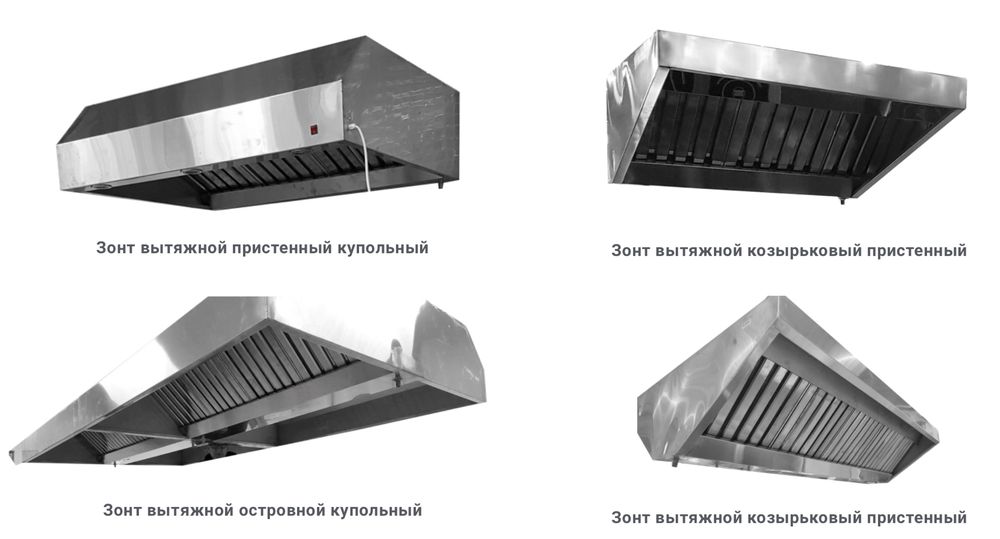 Зонт вытяжной пристенный купольный

Зонт вытяжной козырьковый пристенный

Зонт вытяжной островной купольный

Зонт вытяжной козырьковый пристенный