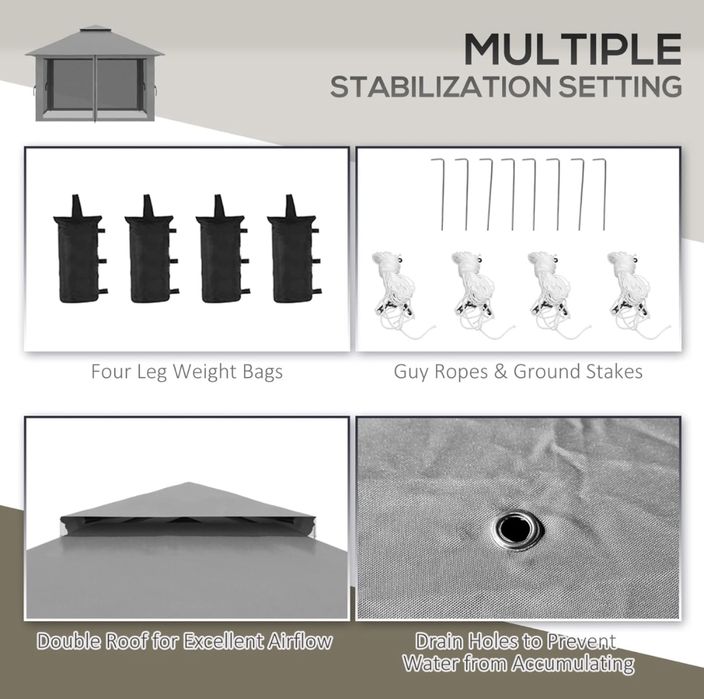 MULTIPLE
STABILIZATION SETTING

Four Leg Weight Bags

Guy Ropes & Ground Stakes

Double Roof for Excellent Airflow

Drain Holes to Prevent Water from Accumulating