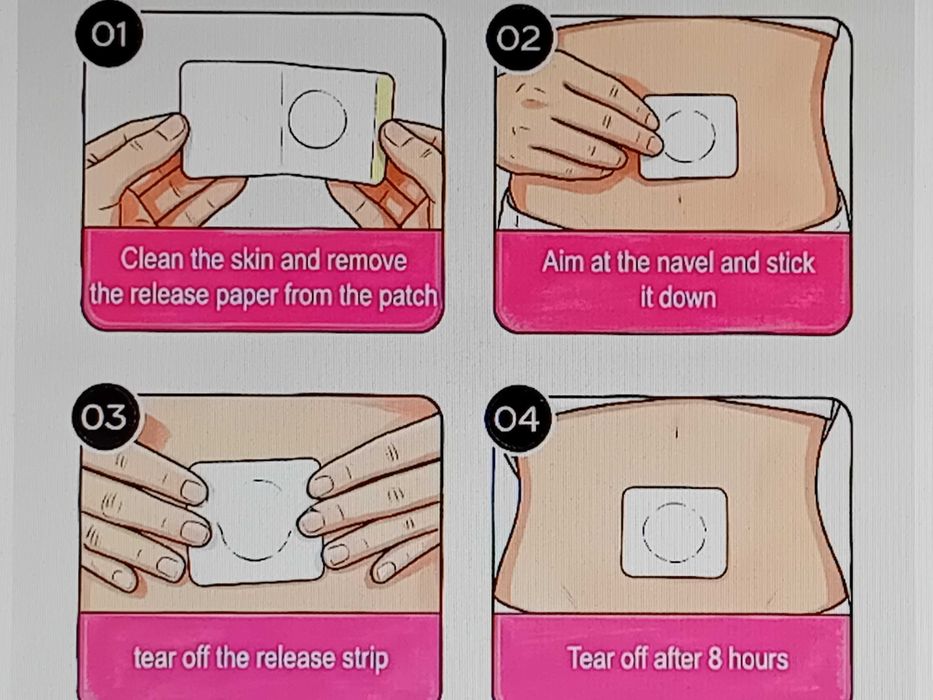 01

Clean the skin and remove the release paper from the patch

02

Aim at the navel and stick it down

03

tear off the release strip

04

Tear off after 8 hours