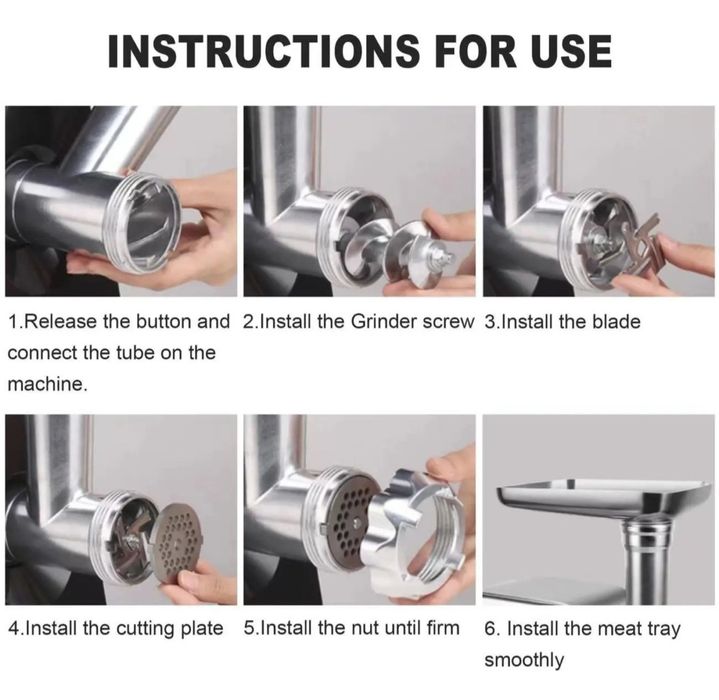 INSTRUCTIONS FOR USE

1.Release the button and connect the tube on the machine.

2.Install the Grinder screw

3.Install the blade

4.Install the cutting plate

5.Install the nut until firm

6. Install the meat tray smoothly