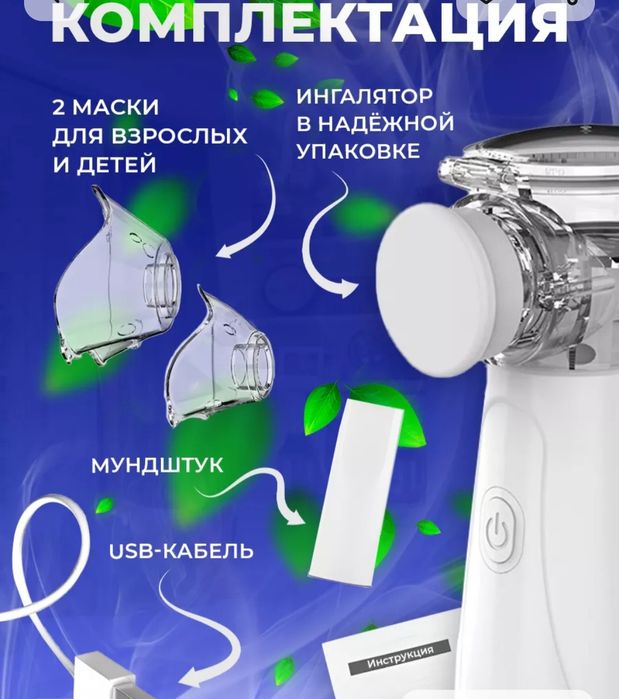 КОМПЛЕКТАЦИЯ

2 МАСКИ ДЛЯ ВЗРОСЛЫХ И ДЕТЕЙ

ИНГАЛЯТОР В НАДЁЖНОЙ УПАКОВКЕ

МУНДШТУК

USB-КАБЕЛЬ

Инструкция