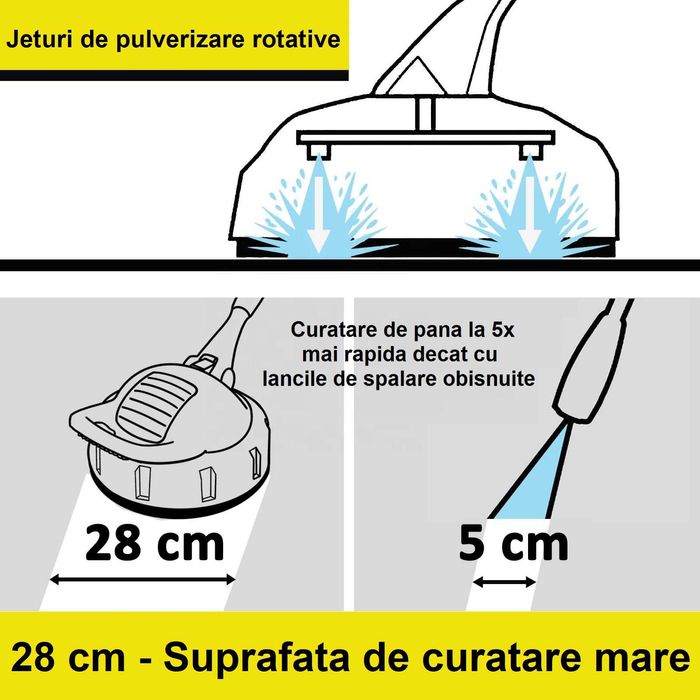 Jeturi de pulverizare rotative

Curatare de pana la 5x mai rapida decat cu lancile de spalare obisnuite

28 cm

5 cm

28 cm - Suprafata de curatare mare