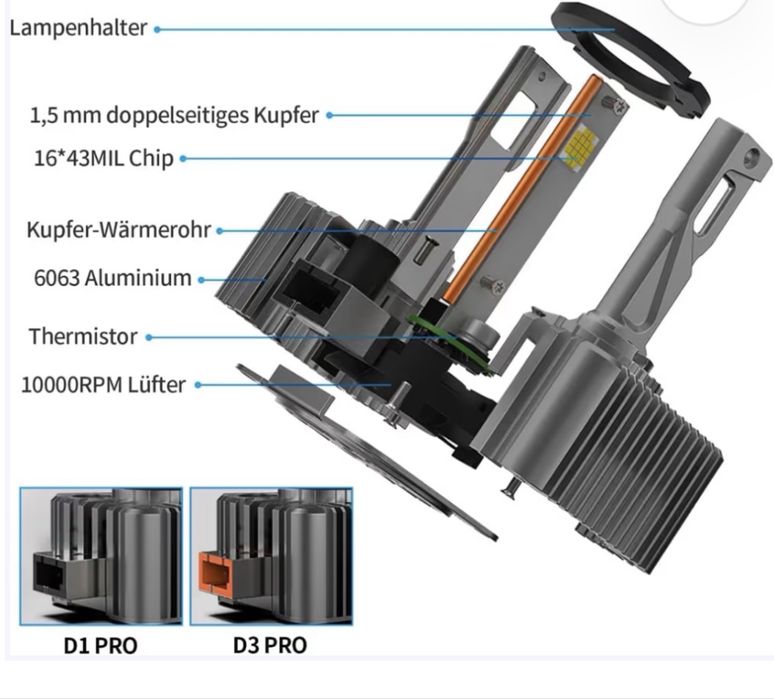 Lampenhalter

1,5 mm doppelseitiges Kupfer

16*43MIL Chip

Kupfer-Wärmerohr

6063 Aluminium

Thermistor

10000RPM Lüfter

D1 PRO

D3 PRO