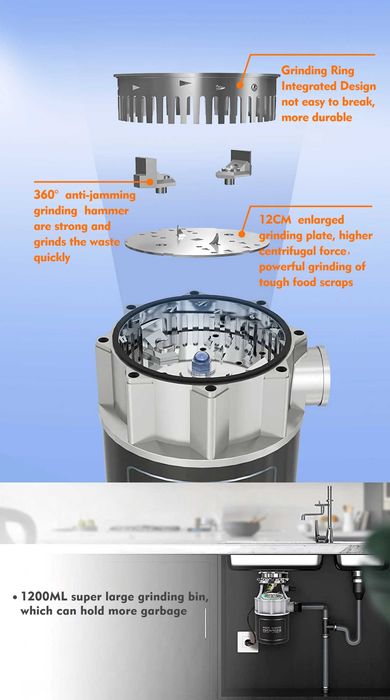 Grinding Ring Integrated Design not easy to break, more durable

360° anti-jamming grinding hammer are strong and grinds the waste quickly

12CM enlarged grinding plate, higher centrifugal force, powerful grinding of tough food scraps

• 1200ML super large grinding bin, which can hold more garbage