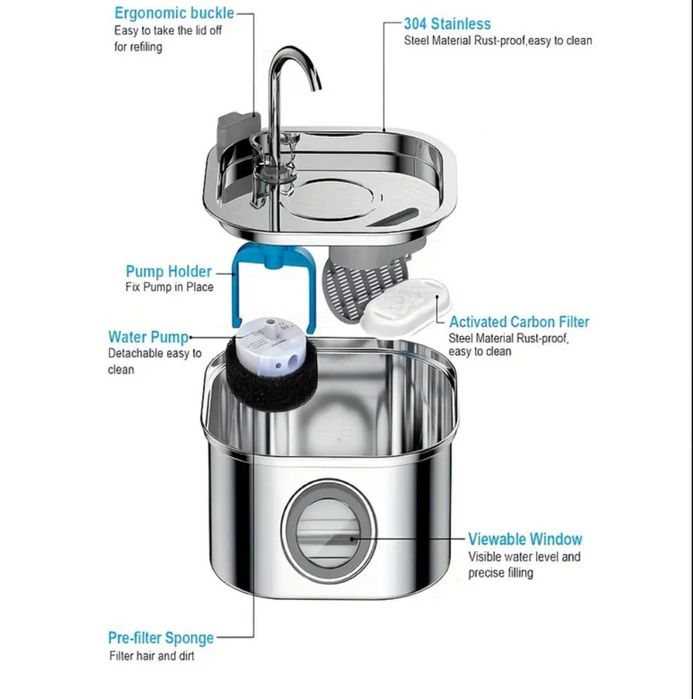 Ergonomic buckle
Easy to take the lid off for refiling

304 Stainless
Steel Material Rust-proof,easy to clean

Pump Holder
Fix Pump in Place

Water Pump
Detachable easy to clean

Activated Carbon Filter
Steel Material Rust-proof, easy to clean

Viewable Window
Visible water level and precise filling

Pre-filter Sponge
Filter hair and dirt