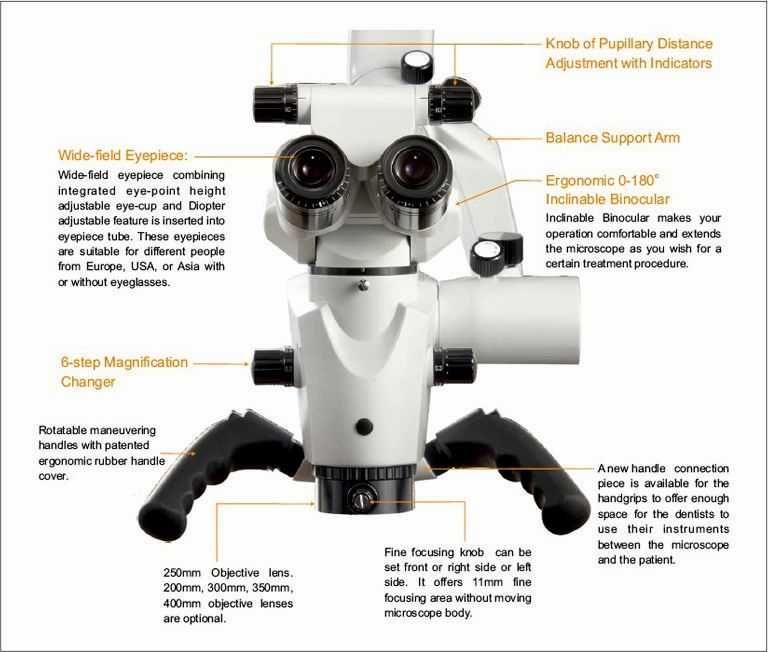 Knob of Pupillary Distance Adjustment with Indicators

Balance Support Arm

Wide-field Eyepiece:

Wide-field eyepiece combining integrated eye-point height adjustable eye-cup and Diopter adjustable feature is inserted into eyepiece tube. These eyepieces are suitable for different people from Europe, USA, or Asia with or without eyeglasses.

Ergonomic 0-180° Inclinable Binocular

Inclinable Binocular makes your operation comfortable and extends the microscope as you wish for a certain treatment procedure.

6-step Magnification Changer

Rotatable maneuvering handles with patented ergonomic rubber handle cover.

A new handle connection piece is available for the handgrips to offer enough space for the dentists to use their instruments between the microscope and the patient.

250mm Objective lens. 200mm, 300mm, 350mm, 400mm objective lenses are optional.

Fine focusing knob can be set front or right side or left side. It offers 11mm fine focusing area without moving microscope body.