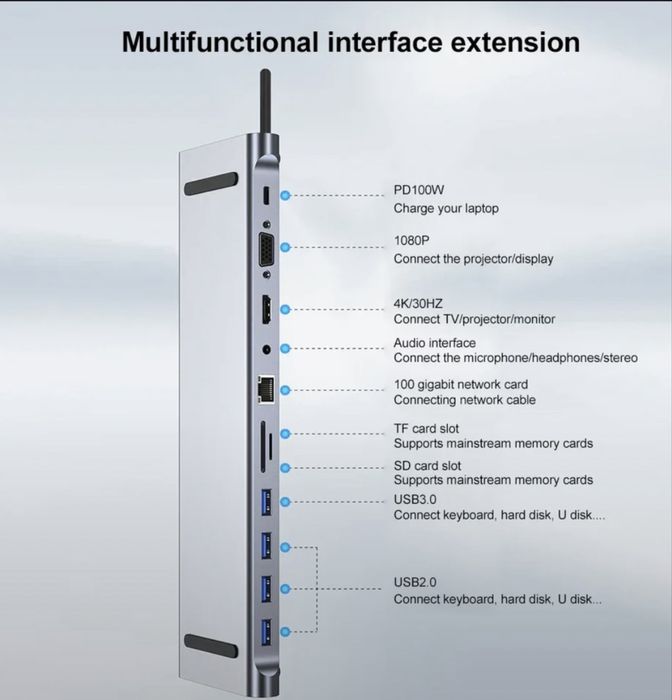 Multifunctional interface extension

PD100W
Charge your laptop

1080P
Connect the projector/display

4K/30HZ
Connect TV/projector/monitor

Audio interface
Connect the microphone/headphones/stereo

100 gigabit network card
Connecting network cable

TF card slot
Supports mainstream memory cards

SD card slot
Supports mainstream memory cards

USB3.0
Connect keyboard, hard disk, U disk....

USB2.0
Connect keyboard, hard disk, U disk...