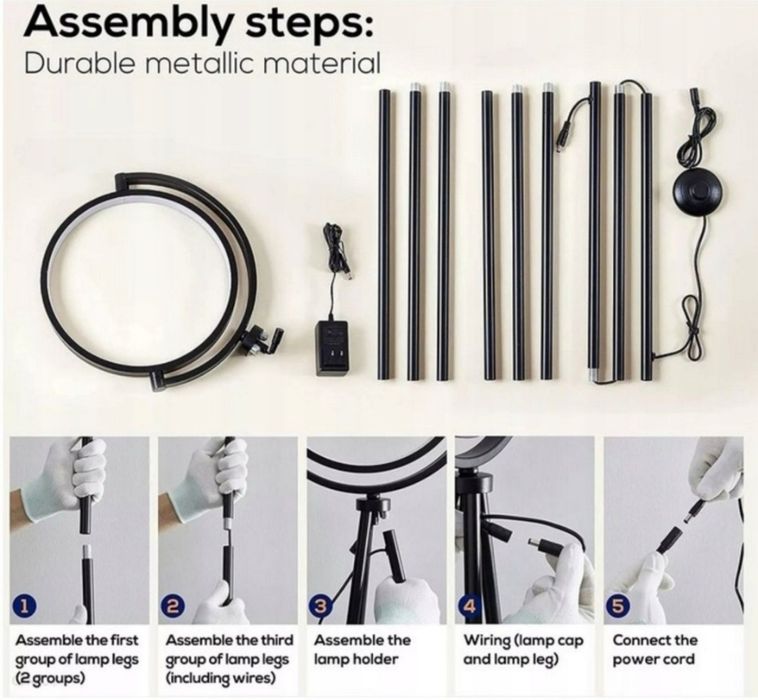 Assembly steps:
Durable metallic material

1
Assemble the first group of lamp legs (2 groups)

2
Assemble the third group of lamp legs (including wires)

3
Assemble the lamp holder

4
Wiring (lamp cap and lamp leg)

5
Connect the power cord