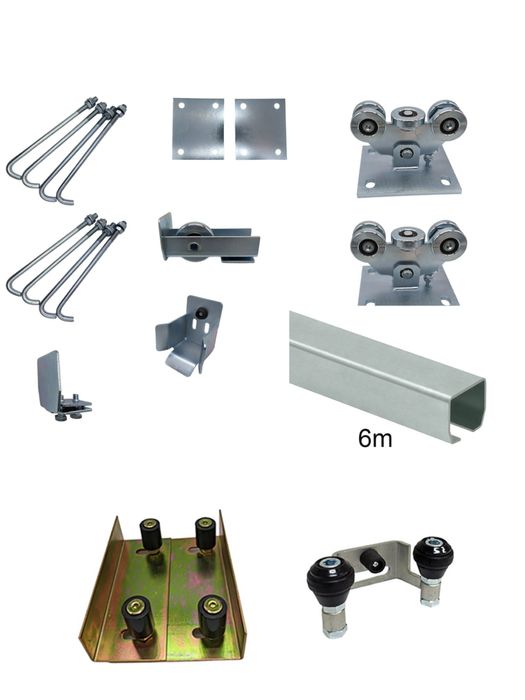 6m