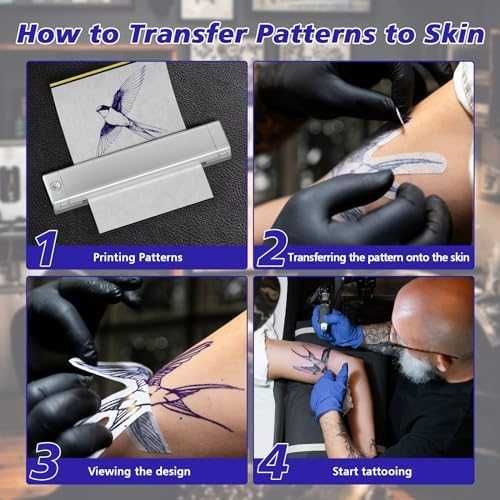 How to Transfer Patterns to Skin

1 Printing Patterns

2 Transferring the pattern onto the skin

3 Viewing the design

4 Start tattooing