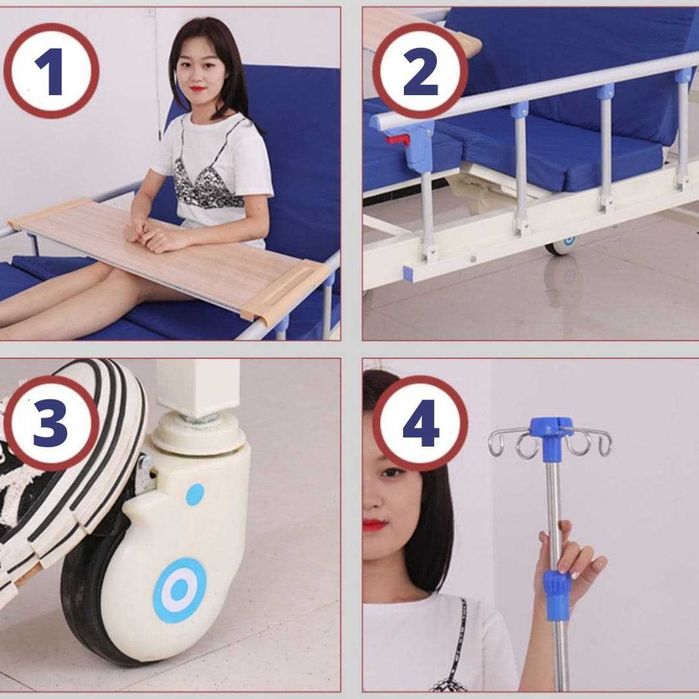 1
2
3
4