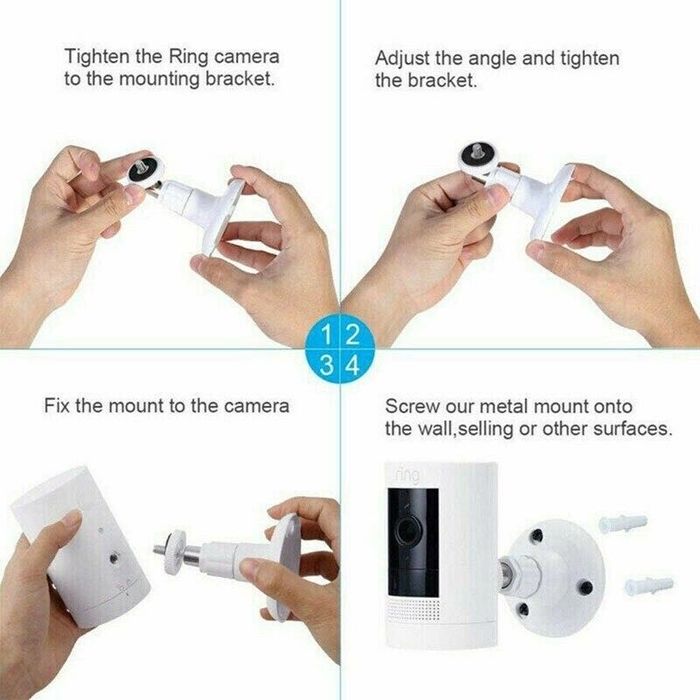 Tighten the Ring camera to the mounting bracket.

Adjust the angle and tighten the bracket.

1 2
3 4

Fix the mount to the camera

Screw our metal mount onto the wall,selling or other surfaces.

ring