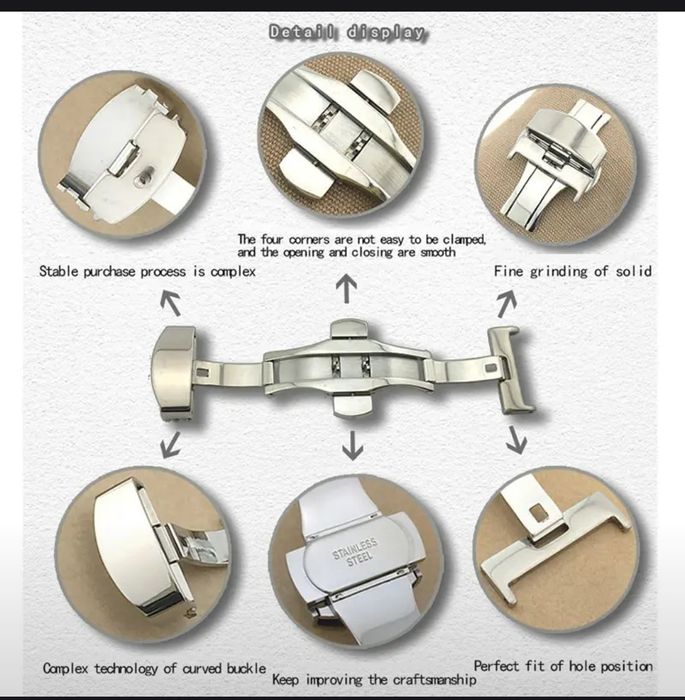 Detail display

The four corners are not easy to be clamped, and the opening and closing are smooth

Stable purchase process is complex

Fine grinding of solid

STAINLESS STEEL

Complex technology of curved buckle

Keep improving the craftsmanship

Perfect fit of hole position