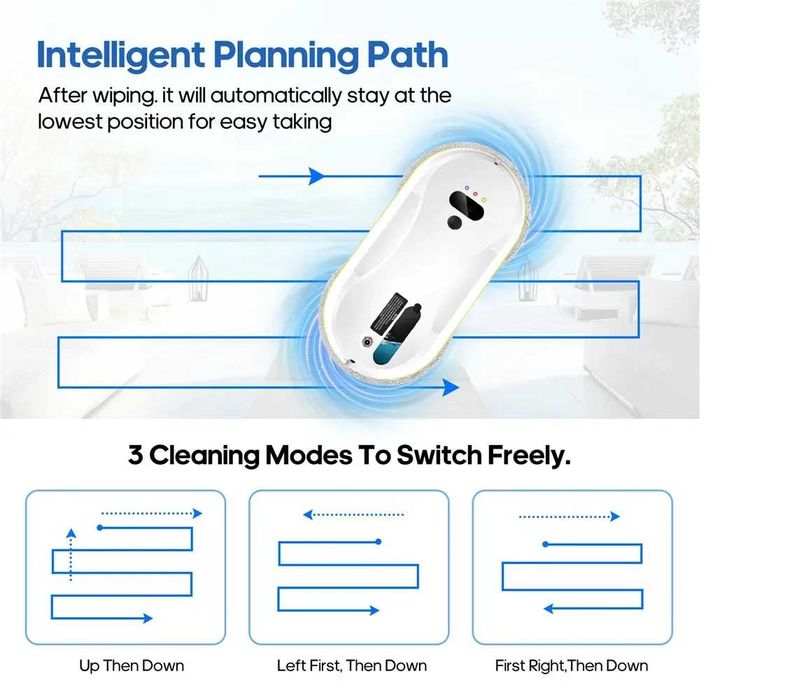 Intelligent Planning Path

After wiping. it will automatically stay at the lowest position for easy taking

3 Cleaning Modes To Switch Freely.

Up Then Down

Left First, Then Down

First Right,Then Down