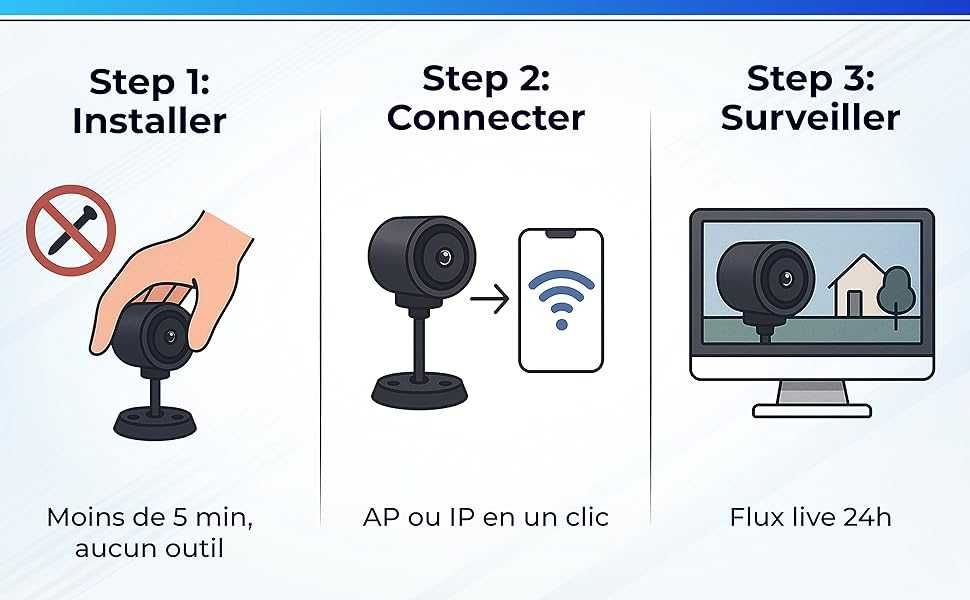 Step 1:
Installer

Moins de 5 min, aucun outil

Step 2:
Connecter

AP ou IP en un clic

Step 3:
Surveiller

Flux live 24h