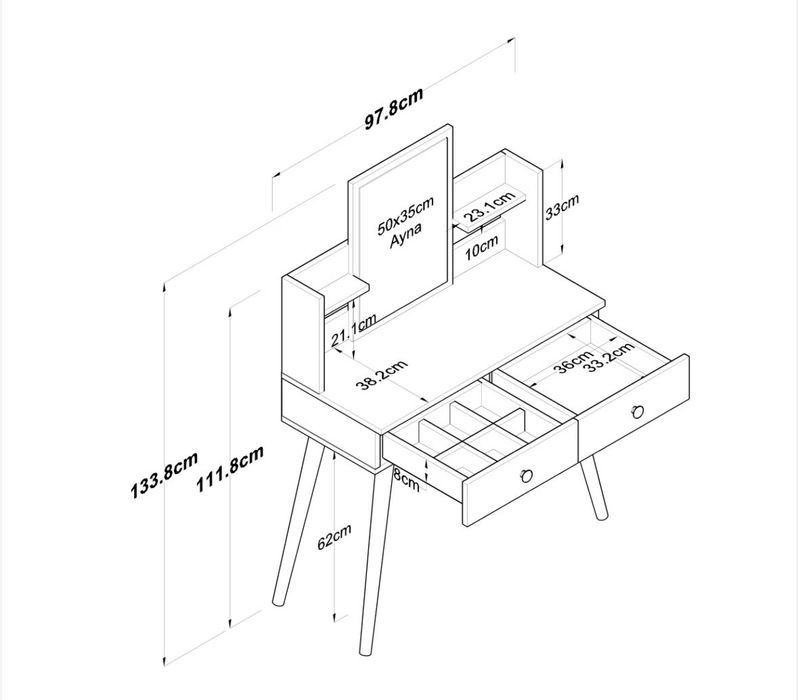 97.8cm

50x35cm
Ayna

23.1cm

33cm

10cm

21.1cm

38.2cm

36cm

33.2cm

133.8cm

111.8cm

8cm

62cm