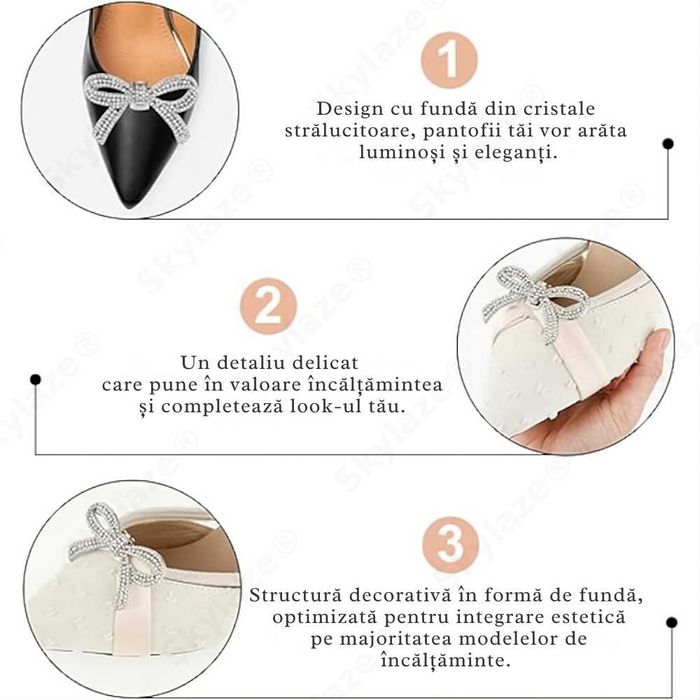 1

Design cu fundă din cristale strălucitoare, pantofii tăi vor arăta luminoși și eleganți.

2

Un detaliu delicat care pune în valoare încălțămintea și completează look-ul tău.

3

Structură decorativă în formă de fundă, optimizată pentru integrare estetică pe majoritatea modelelor de încălțăminte.

Skylaze®