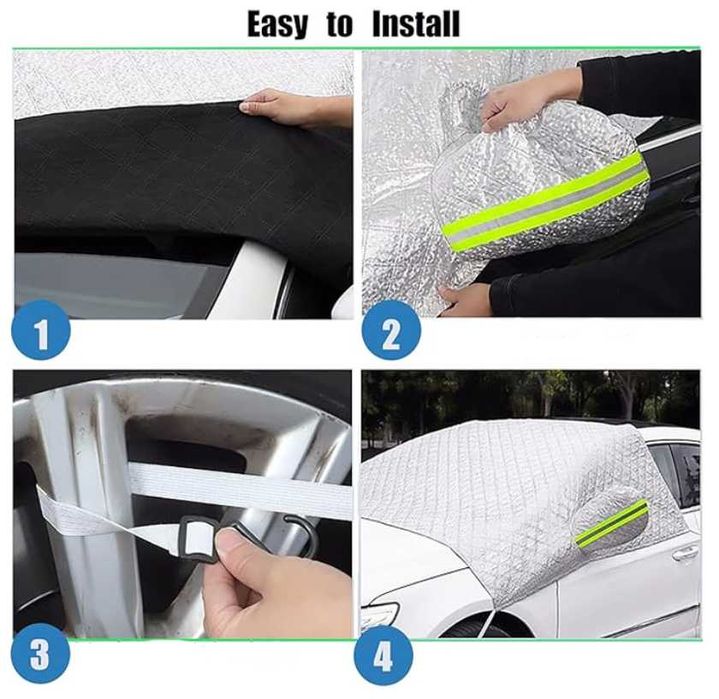 Easy to Install

1

2

3

4