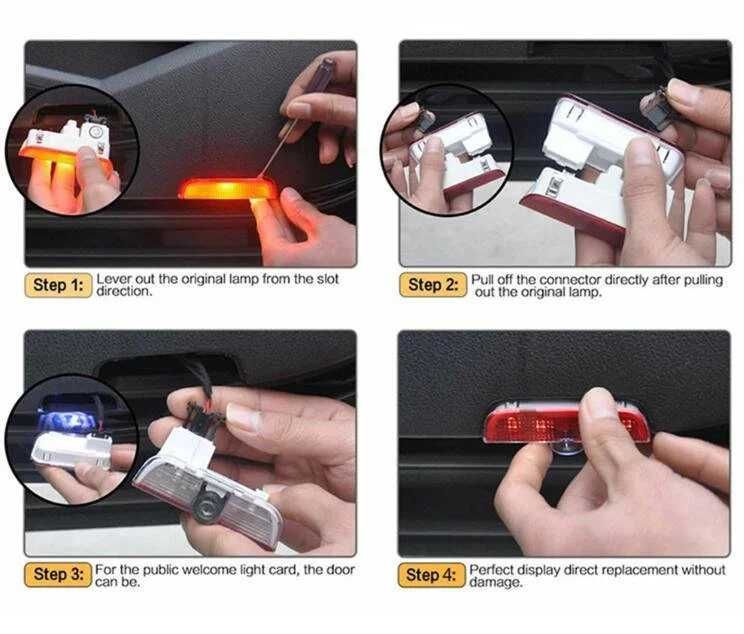 Step 1: Lever out the original lamp from the slot direction.

Step 2: Pull off the connector directly after pulling out the original lamp.

Step 3: For the public welcome light card, the door can be.

Step 4: Perfect display direct replacement without damage.