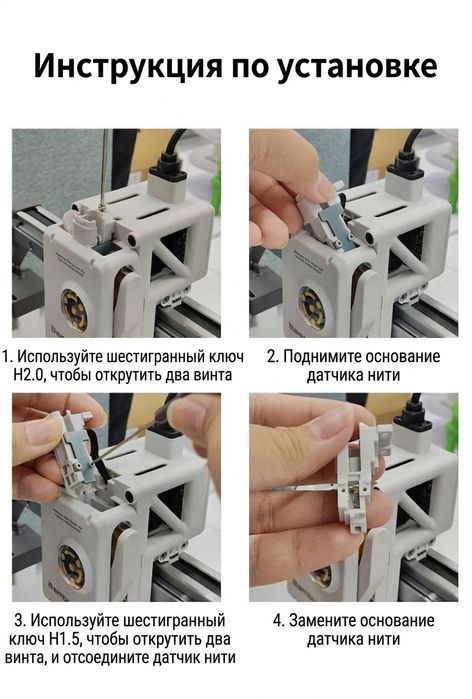 Инструкция по установке

1. Используйте шестигранный ключ H2.0, чтобы открутить два винта

2. Поднимите основание датчика нити

3. Используйте шестигранный ключ H1.5, чтобы открутить два винта, и отсоедините датчик нити

4. Замените основание датчика нити