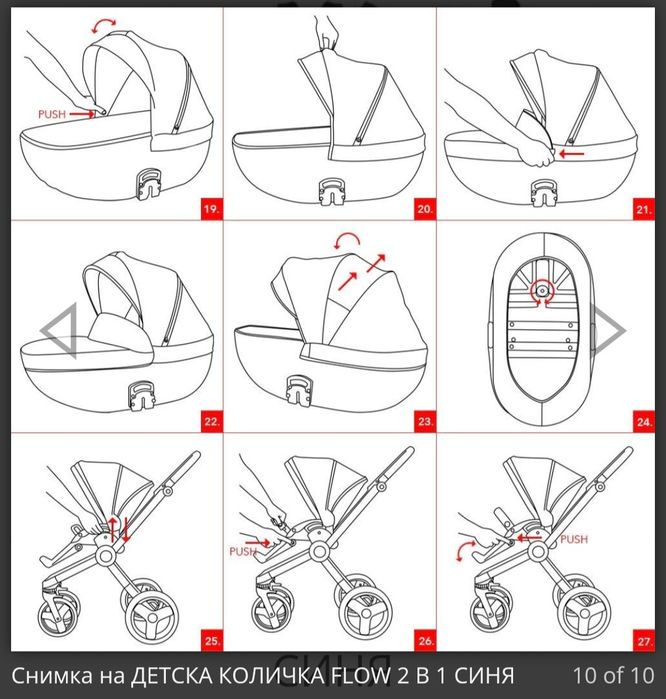 PUSH

19.

20.

21.

22.

23.

24.

25.

PUSH

26.

PUSH

27.

Снимка на ДЕТСКА КОЛИЧКА FLOW 2 В 1 СИНЯ 10 of 10