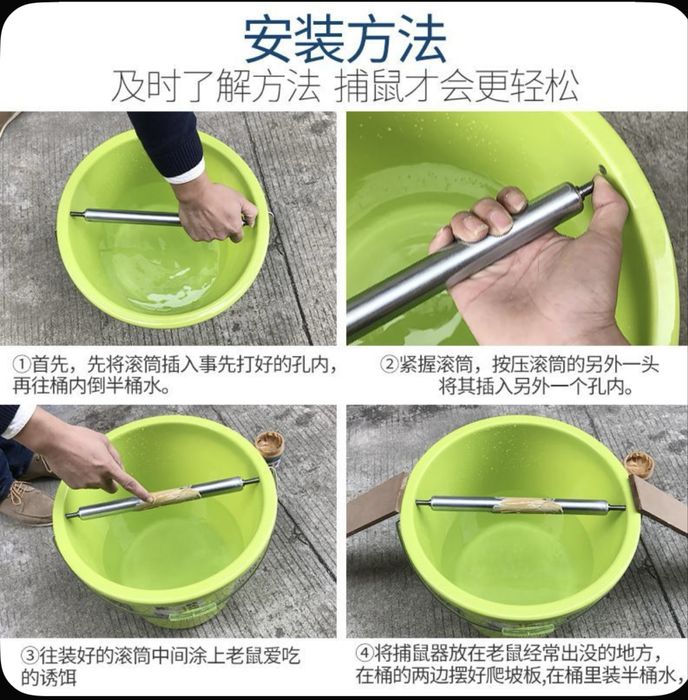 安装方法
及时了解方法 捕鼠才会更轻松

①首先，先将滚筒插入事先打好的孔内，再往桶内倒半桶水。

②紧握滚筒，按压滚筒的另外一头将其插入另外一个孔内。

③往装好的滚筒中间涂上老鼠爱吃的诱饵

④将捕鼠器放在老鼠经常出没的地方，在桶的两边摆好爬坡板,在桶里装半桶水，