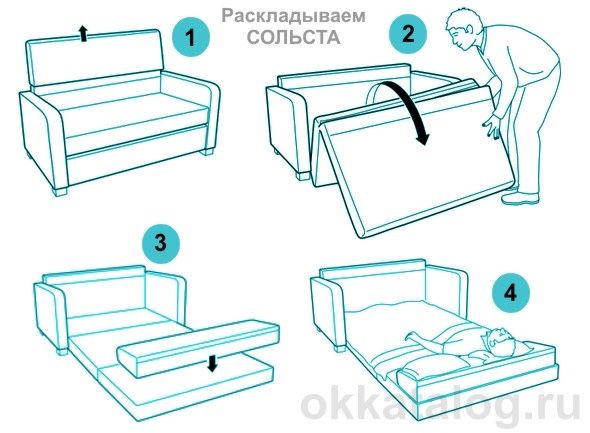 Раскладываем СОЛЬСТА

1

2

3

4

okkatalog.ru