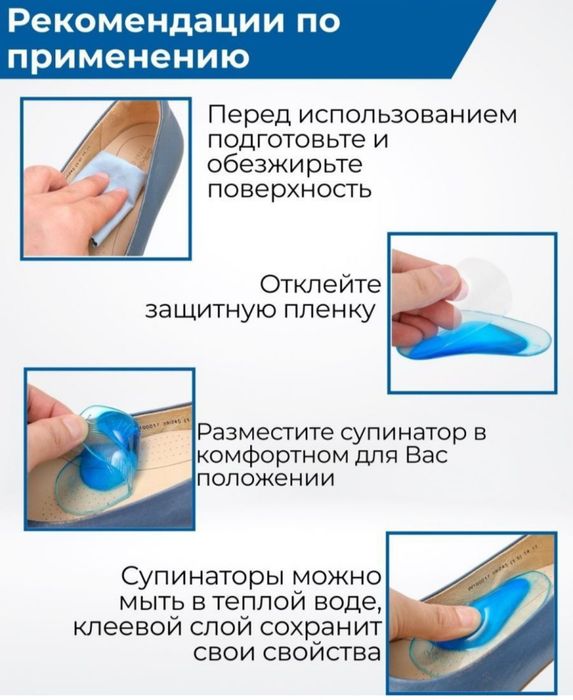 Рекомендации по применению

Перед использованием подготовьте и обезжирьте поверхность

Отклейте защитную пленку

Разместите супинатор в комфортном для Вас положении

Супинаторы можно мыть в теплой воде, клеевой слой сохранит свои свойства