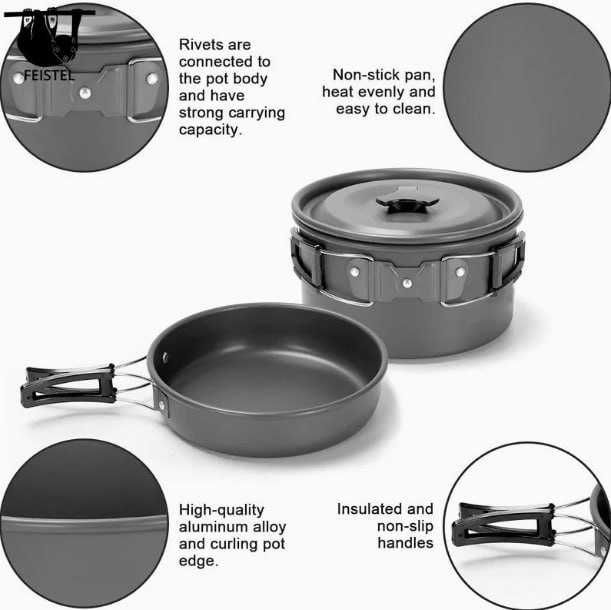 FEISTEL

Rivets are connected to the pot body and have strong carrying capacity.

Non-stick pan, heat evenly and easy to clean.

High-quality aluminum alloy and curling pot edge.

Insulated and non-slip handles