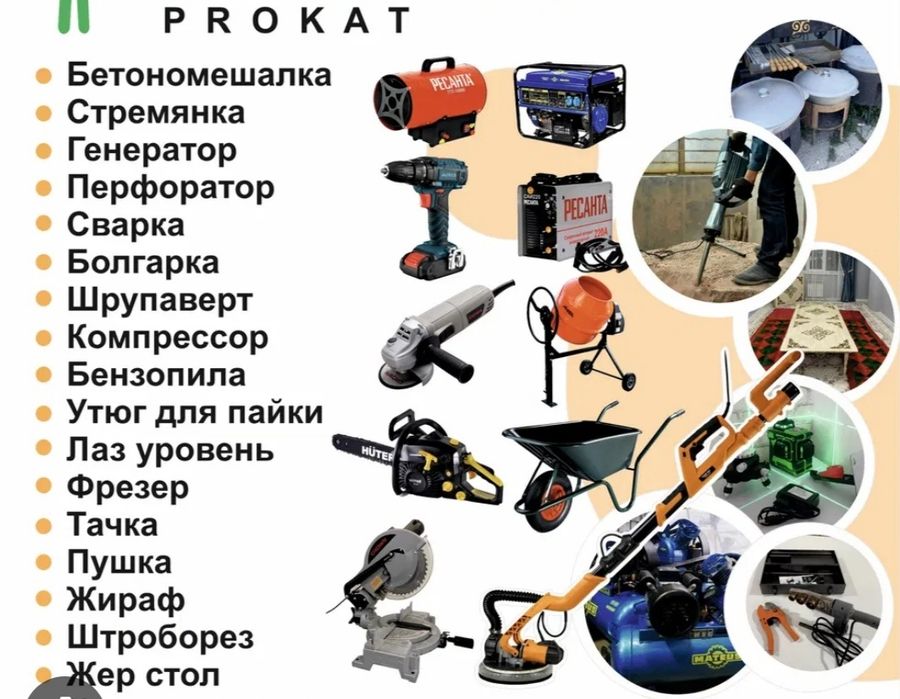 PROKAT

- Бетономешалка
- Стремянка
- Генератор
- Перфоратор
- Сварка
- Болгарка
- Шрупаверт
- Компрессор
- Бензопила
- Утюг для пайки
- Лаз уровень
- Фрезер
- Тачка
- Пушка
- Жираф
- Штроборез
- Жер стол

РЕСАНТА
РЕСАНТА
HÜTER
MATEUS