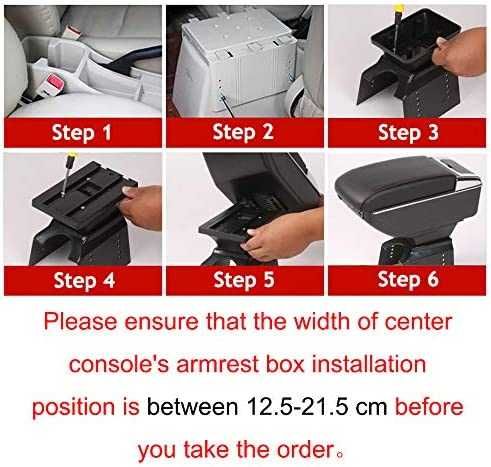 Step 1
Step 2
Step 3
Step 4
Step 5
Step 6

Please ensure that the width of center console's armrest box installation position is between 12.5-21.5 cm before you take the order。