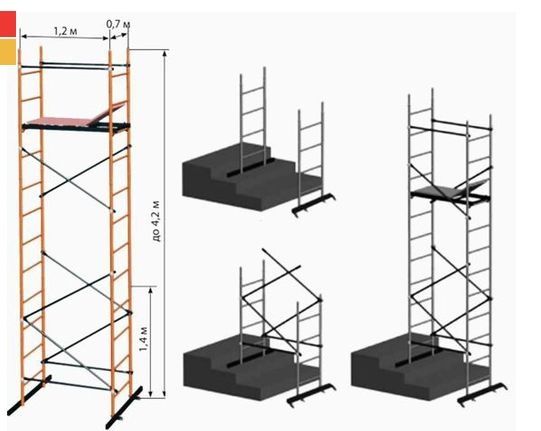 1,2 м
0,7 м
до 4,2 м
1,4 м