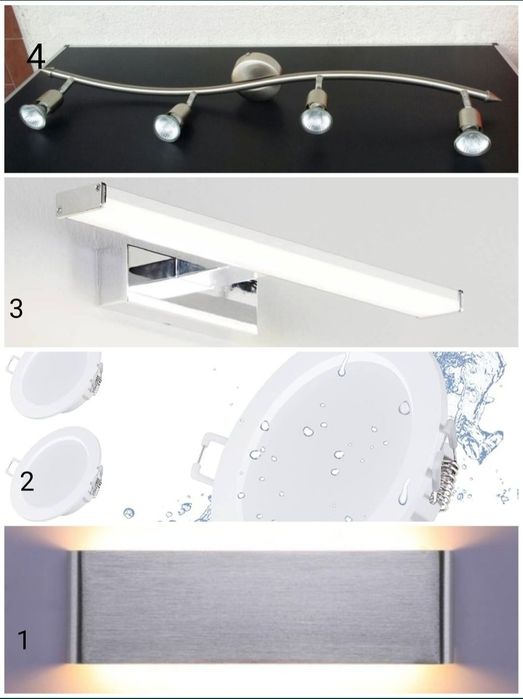 4

3

2

1